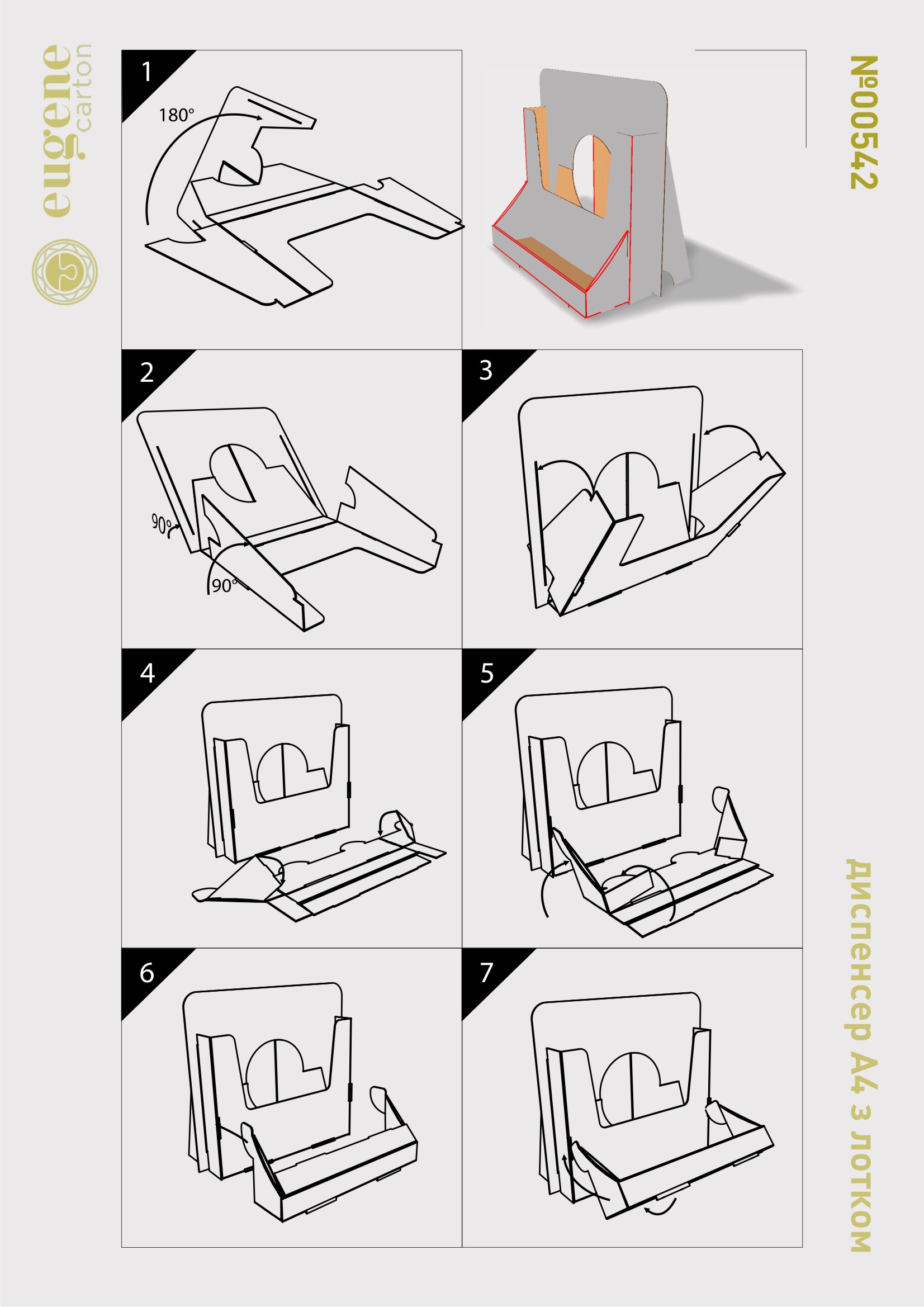 eugene carton

№0054.2

1

180°

2

90°

90°

3

4

5

6

7

диспенсер А4 з лотком