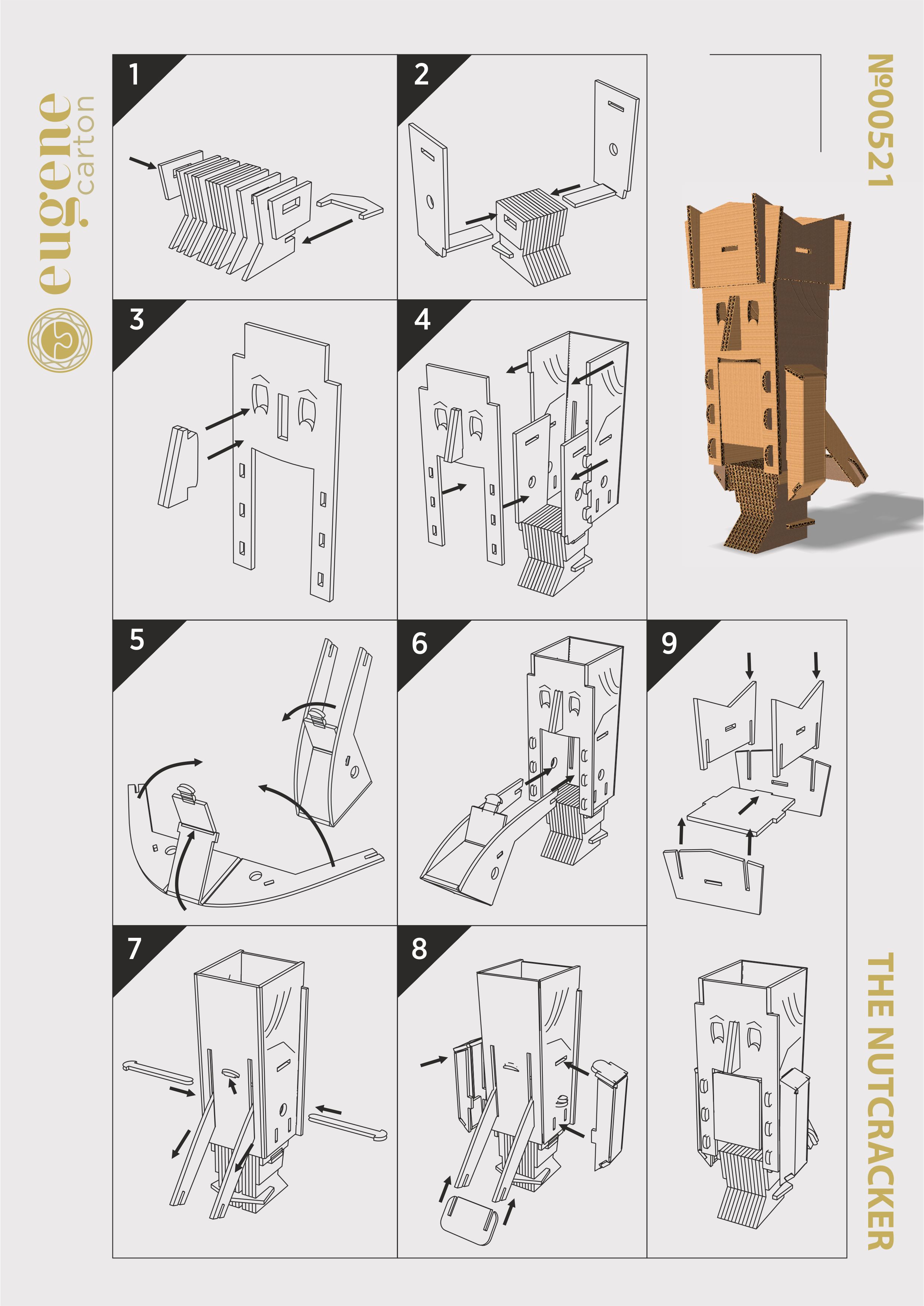 eugene carton

№00521

1

2

3

4

5

6

9

7

8

THE NUTCRACKER